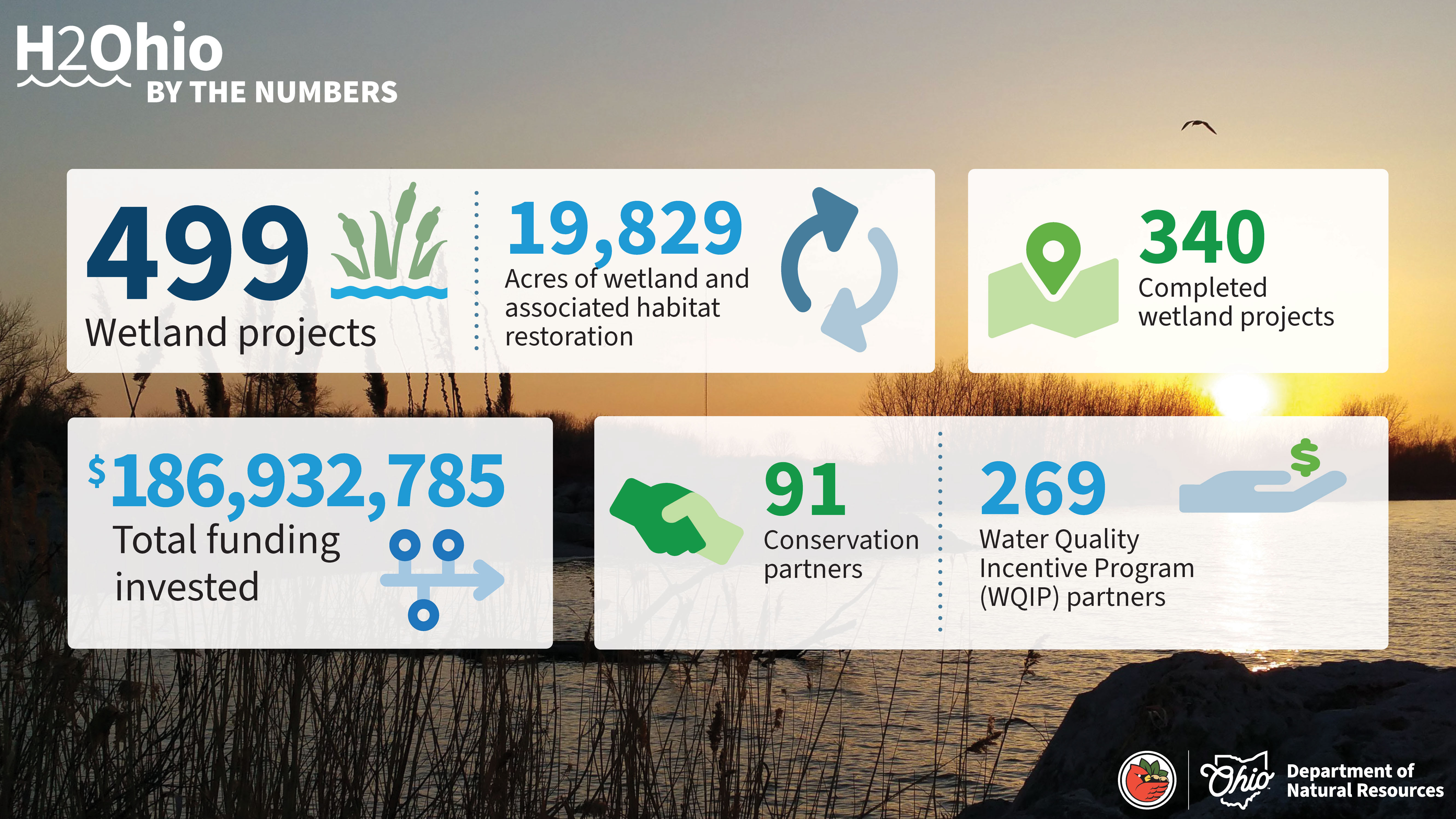 H2Ohio
BY THE NUMBERS

499
Wetland projects

19,829
Acres of wetland and associated habitat restoration

340
Completed wetland projects

$186,932,785
Total funding invested

91
Conservation partners

269
Water Quality Incentive Program (WQIP) partners

Ohio
Department of Natural Resources